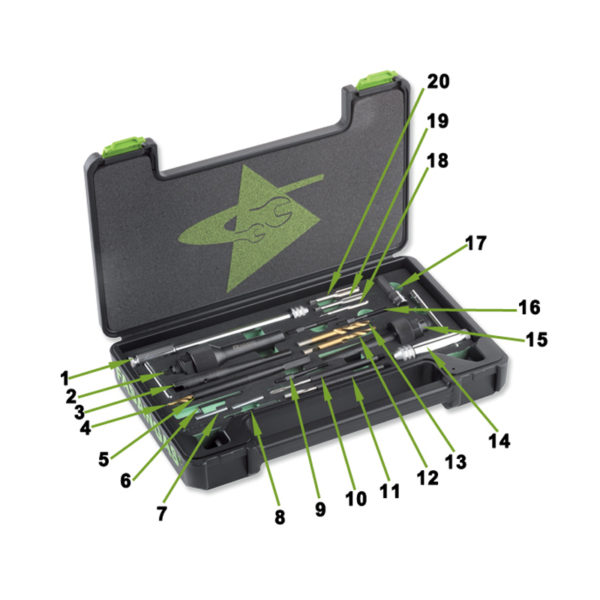 20
19
18
17
16
15
14
13
12
11
10
9
8
7
6
5
4
3
2
1